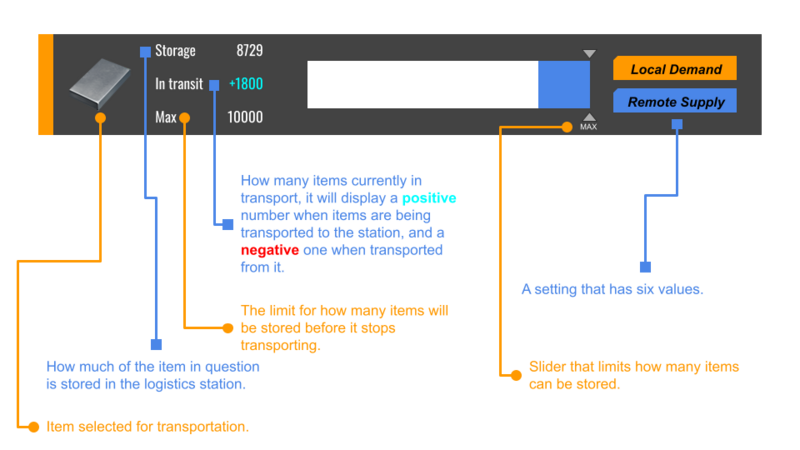 Storage 8729
In transit +1800
Max 10000

MAX

Local Demand
Remote Supply

How many items currently in transport, it will display a positive number when items are being transported to the station, and a negative one when transported from it.

A setting that has six values.

The limit for how many items will be stored before it stops transporting.

How much of the item in question is stored in the logistics station.

Slider that limits how many items can be stored.

Item selected for transportation.